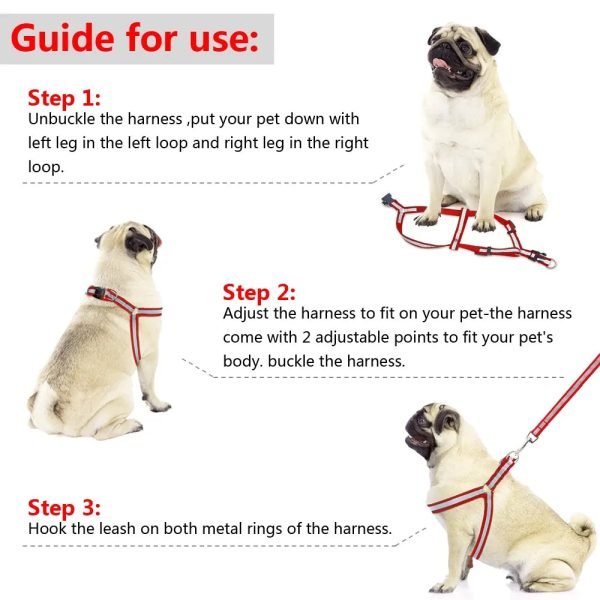 Guide for use:

Step 1:
Unbuckle the harness ,put your pet down with left leg in the left loop and right leg in the right loop.

Step 2:
Adjust the harness to fit on your pet-the harness come with 2 adjustable points to fit your pet's body. buckle the harness.

Step 3:
Hook the leash on both metal rings of the harness.