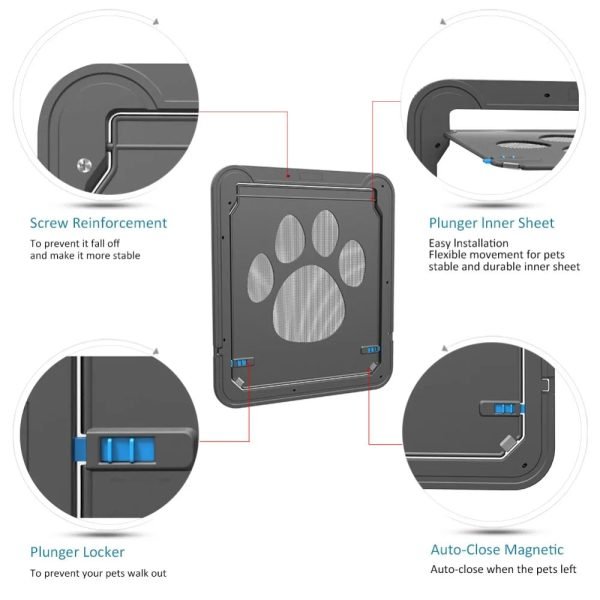 Screw Reinforcement
To prevent it fall off and make it more stable

Plunger Inner Sheet
Easy Installation
Flexible movement for pets
stable and durable inner sheet

Plunger Locker
To prevent your pets walk out

Auto-Close Magnetic
Auto-close when the pets left