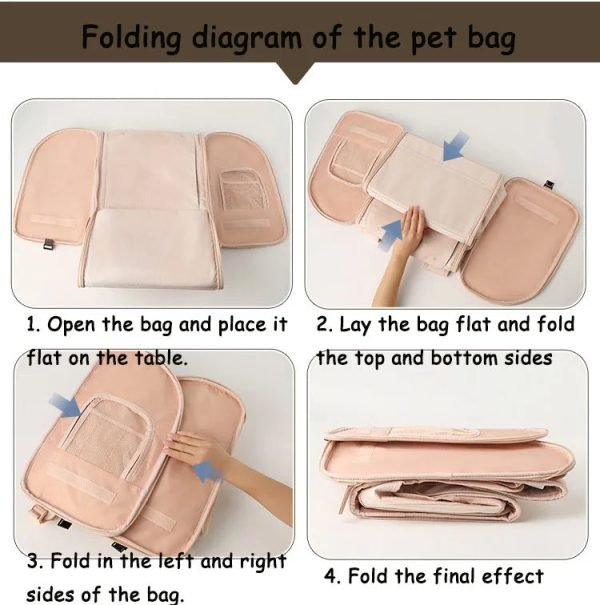 Folding diagram of the pet bag

1. Open the bag and place it flat on the table.

2. Lay the bag flat and fold the top and bottom sides

3. Fold in the left and right sides of the bag.

4. Fold the final effect